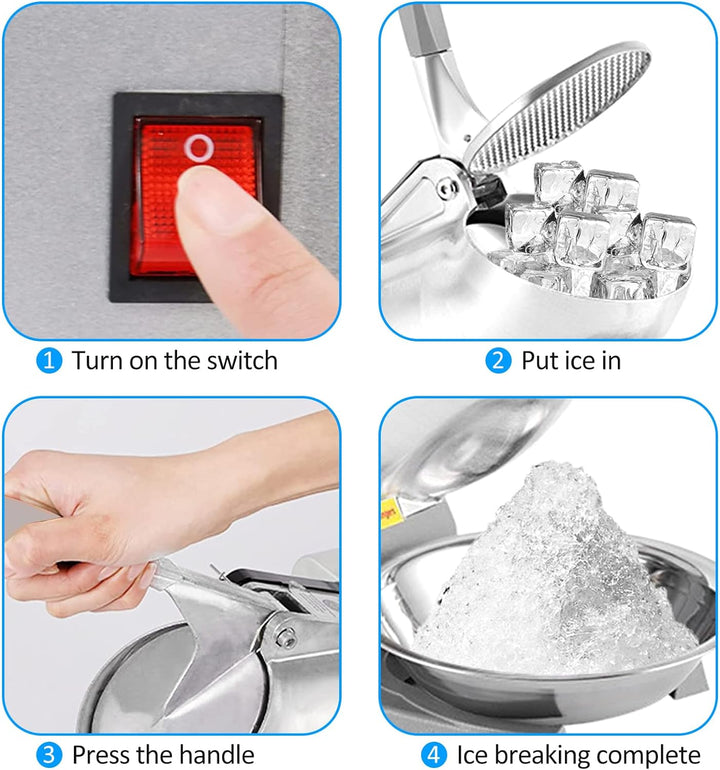 O

1 Turn on the switch

2 Put ice in

3 Press the handle

4 Ice breaking complete